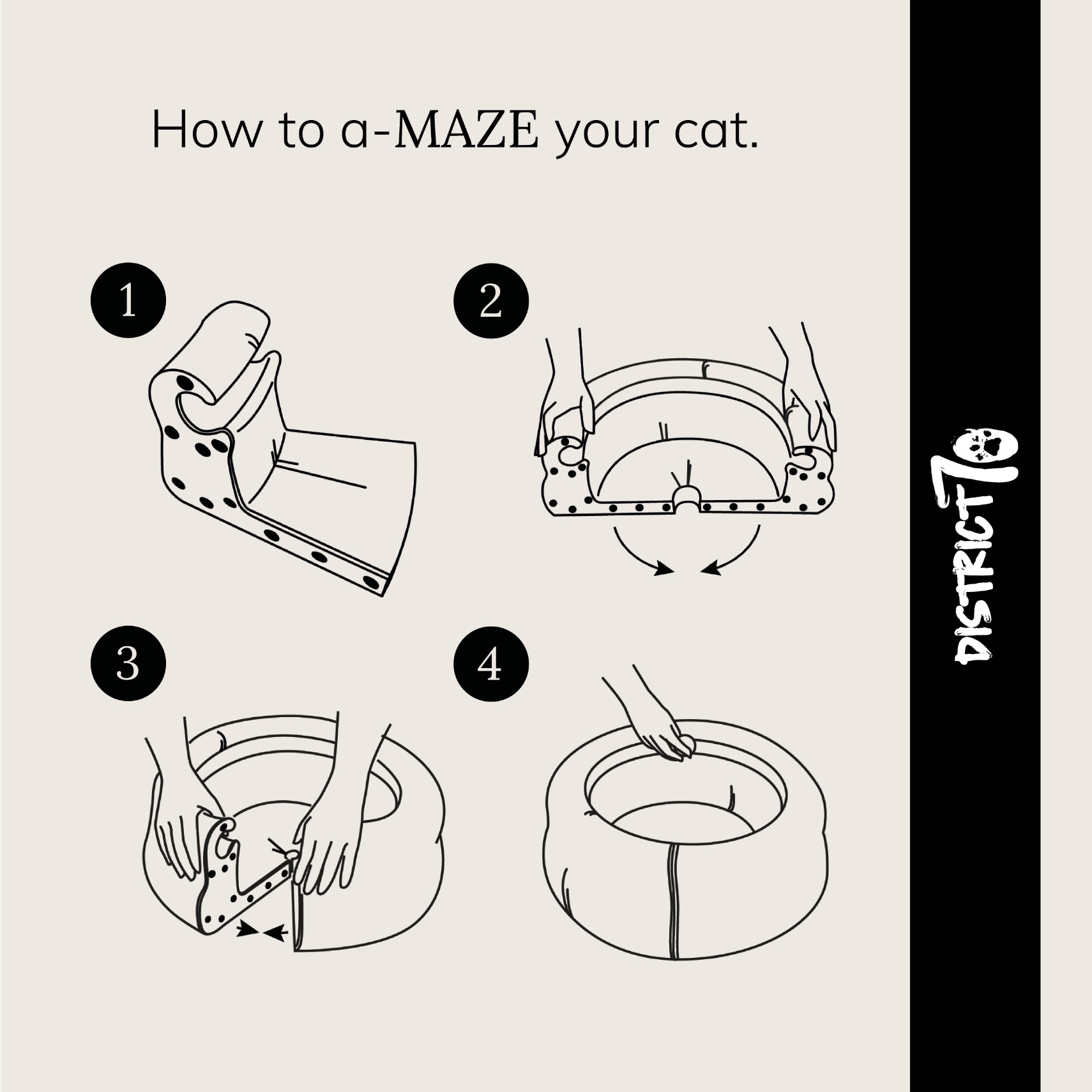 How to a-MAZE your cat.

1

2

3

4

DISTRICT 70